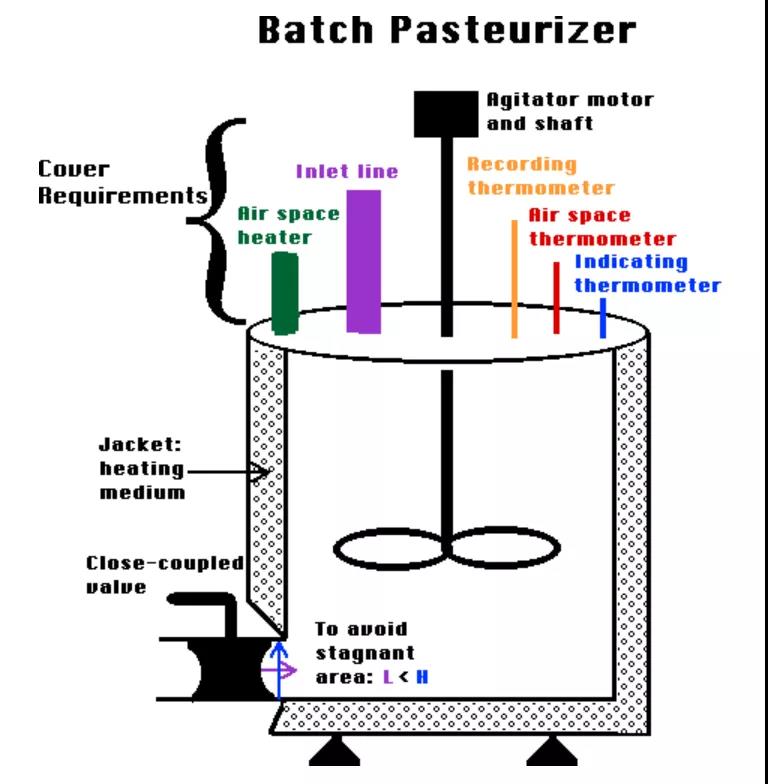 Batch Pasteurizer

Agitator motor and shaft

Cover Requirements

Inlet line

Recording thermometer

Air space heater

Air space thermometer

Indicating thermometer

Jacket: heating medium

Close-coupled valve

To avoid stagnant area: L < H